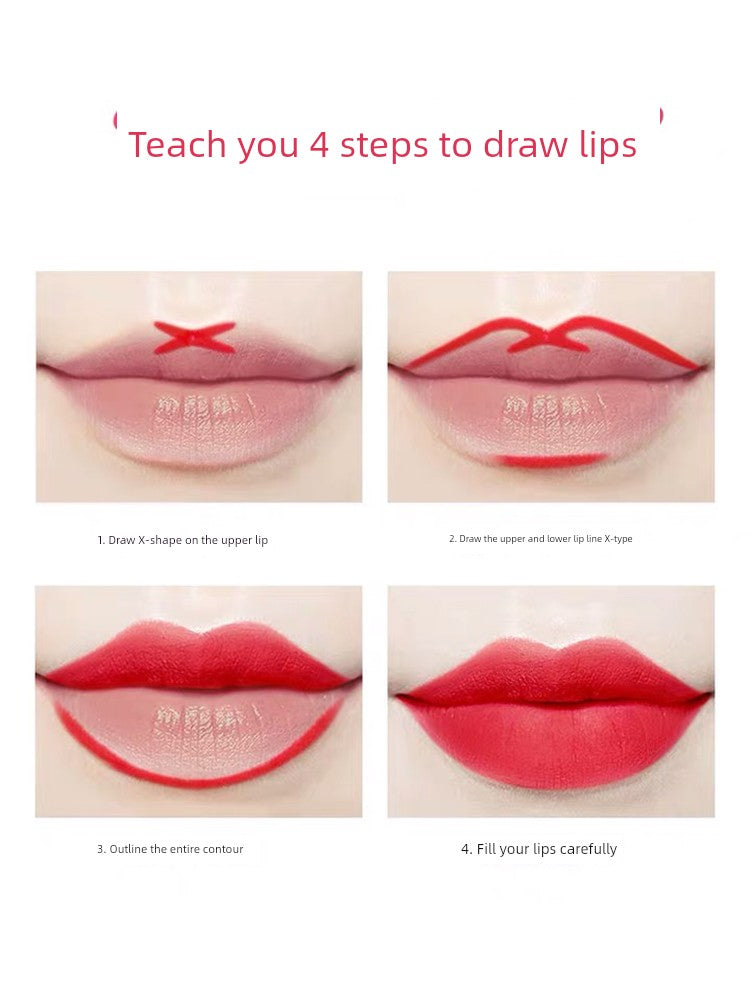 Teach you 4 steps to draw lips

1. Draw X-shape on the upper lip

2. Draw the upper and lower lip line X-type

3. Outline the entire contour

4. Fill your lips carefully