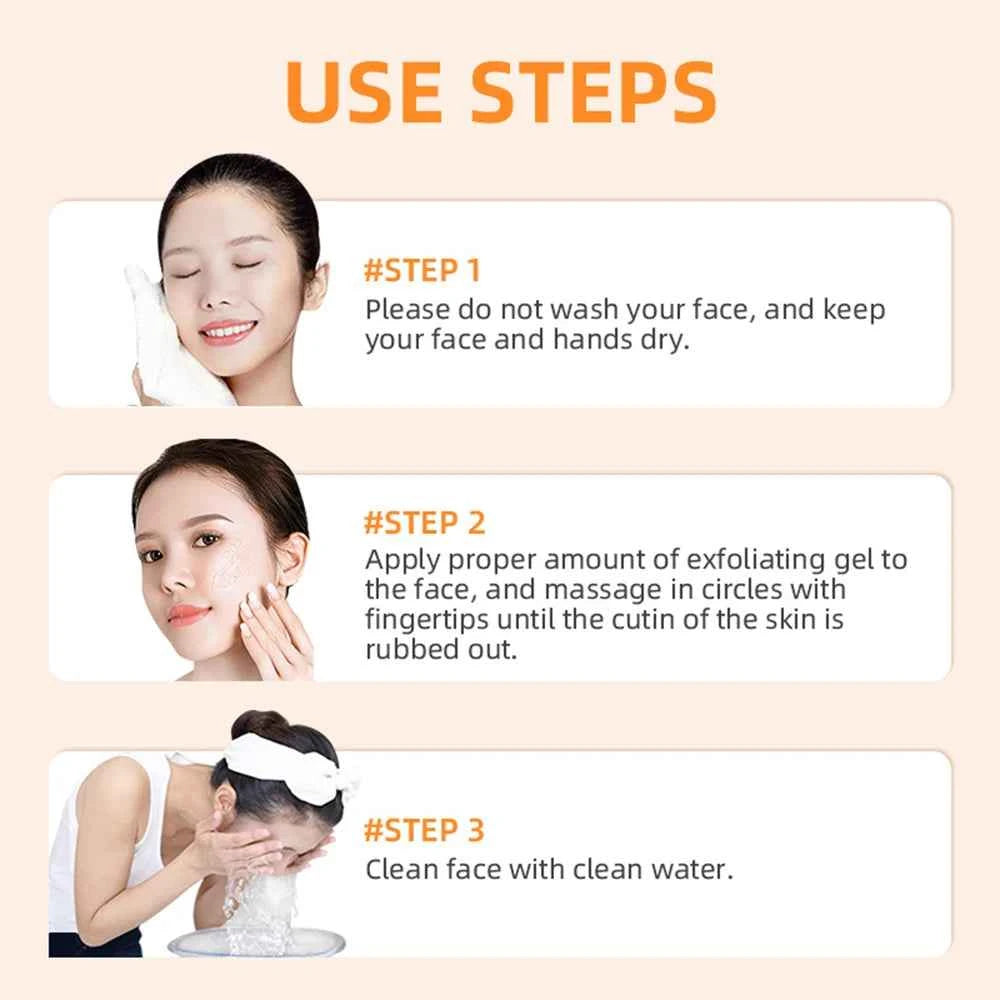 USE STEPS

#STEP 1
Please do not wash your face, and keep your face and hands dry.

#STEP 2
Apply proper amount of exfoliating gel to the face, and massage in circles with fingertips until the cutin of the skin is rubbed out.

#STEP 3
Clean face with clean water.