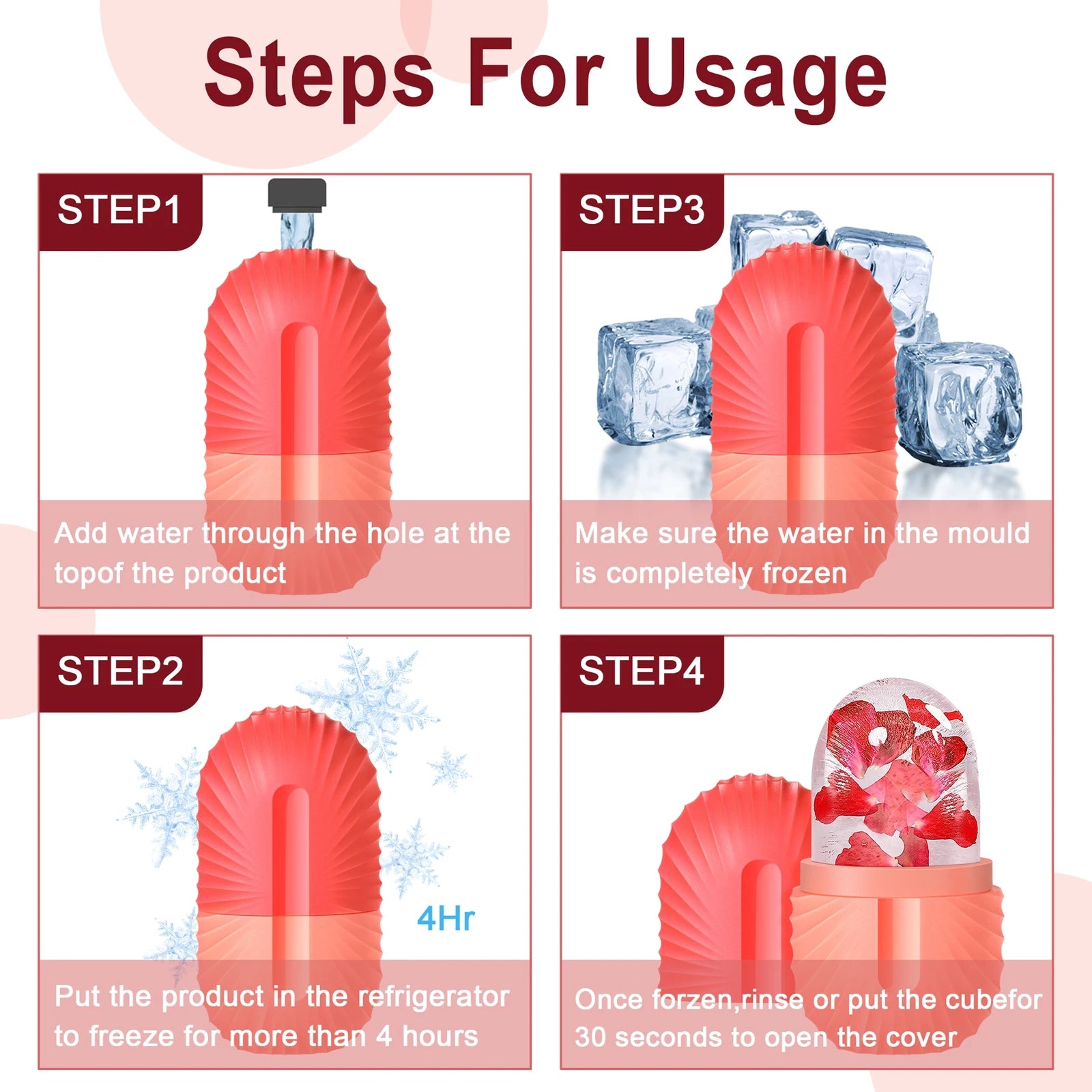 Steps For Usage

STEP1

Add water through the hole at the topof the product

STEP3

Make sure the water in the mould is completely frozen

STEP2

4Hr

Put the product in the refrigerator to freeze for more than 4 hours

STEP4

Once forzen,rinse or put the cubefor 30 seconds to open the cover