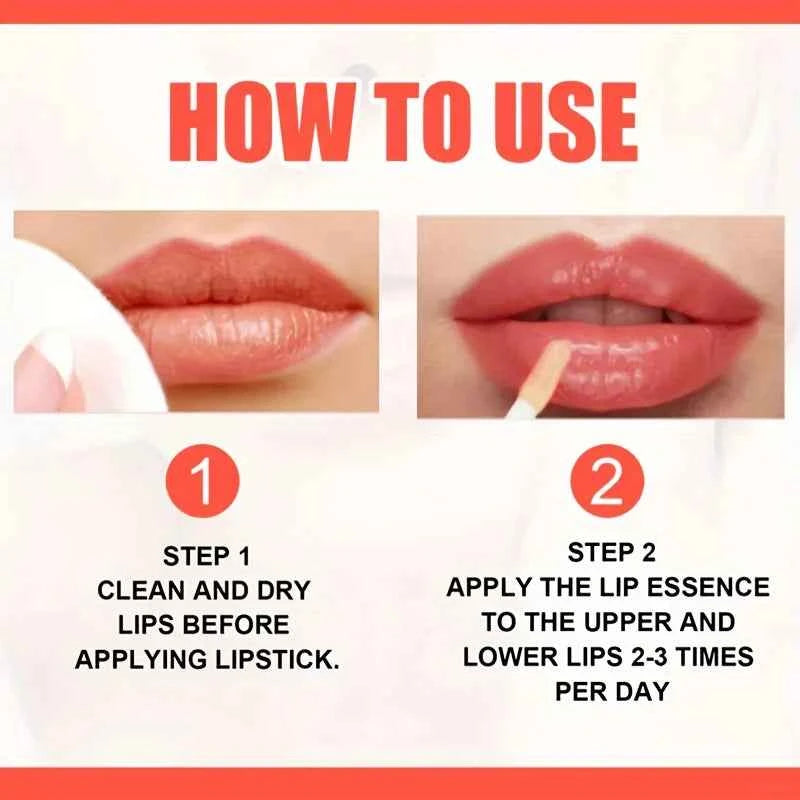 HOW TO USE

1

STEP 1
CLEAN AND DRY LIPS BEFORE APPLYING LIPSTICK.

2

STEP 2
APPLY THE LIP ESSENCE TO THE UPPER AND LOWER LIPS 2-3 TIMES PER DAY