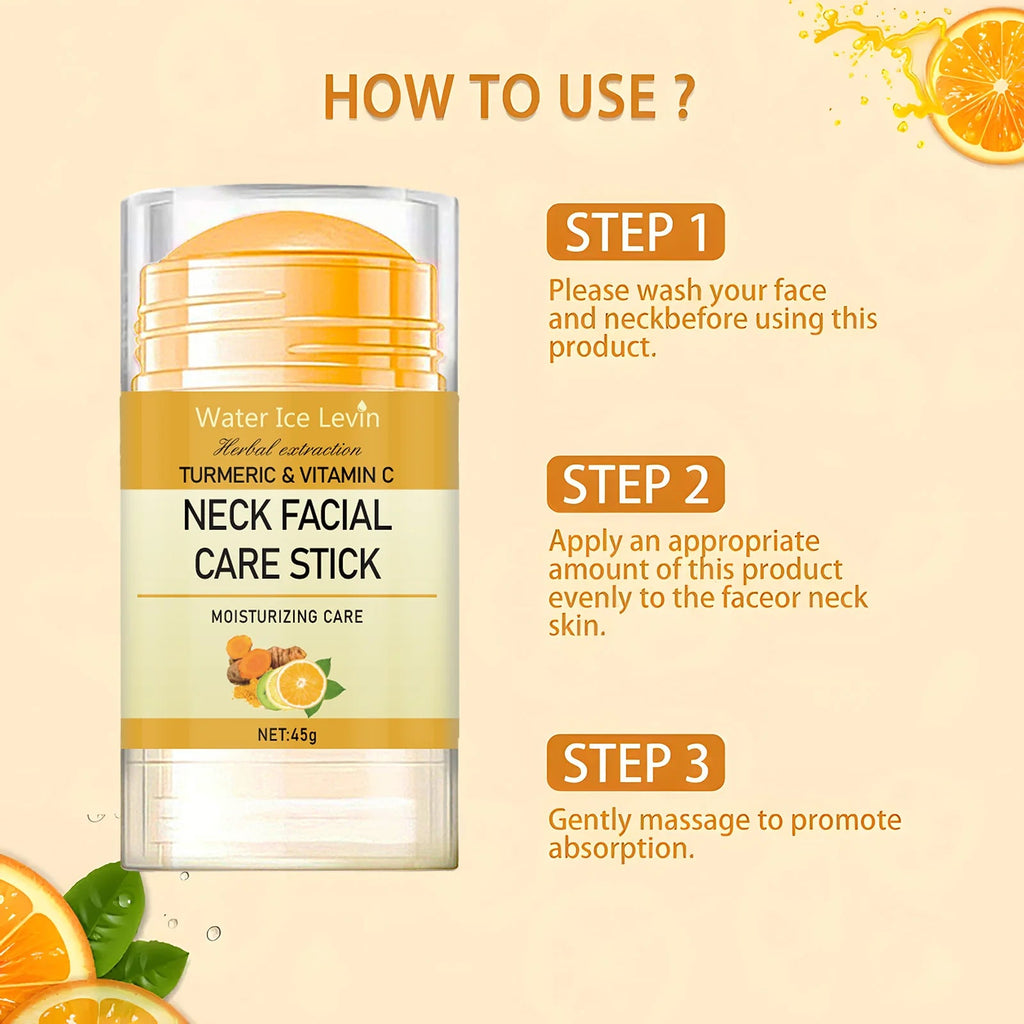 HOW TO USE ?

Water Ice Levin
Herbal extraction
TURMERIC & VITAMIN C
NECK FACIAL CARE STICK
MOISTURIZING CARE
NET:45g

STEP 1
Please wash your face and neckbefore using this product.

STEP 2
Apply an appropriate amount of this product evenly to the faceor neck skin.

STEP 3
Gently massage to promote absorption.