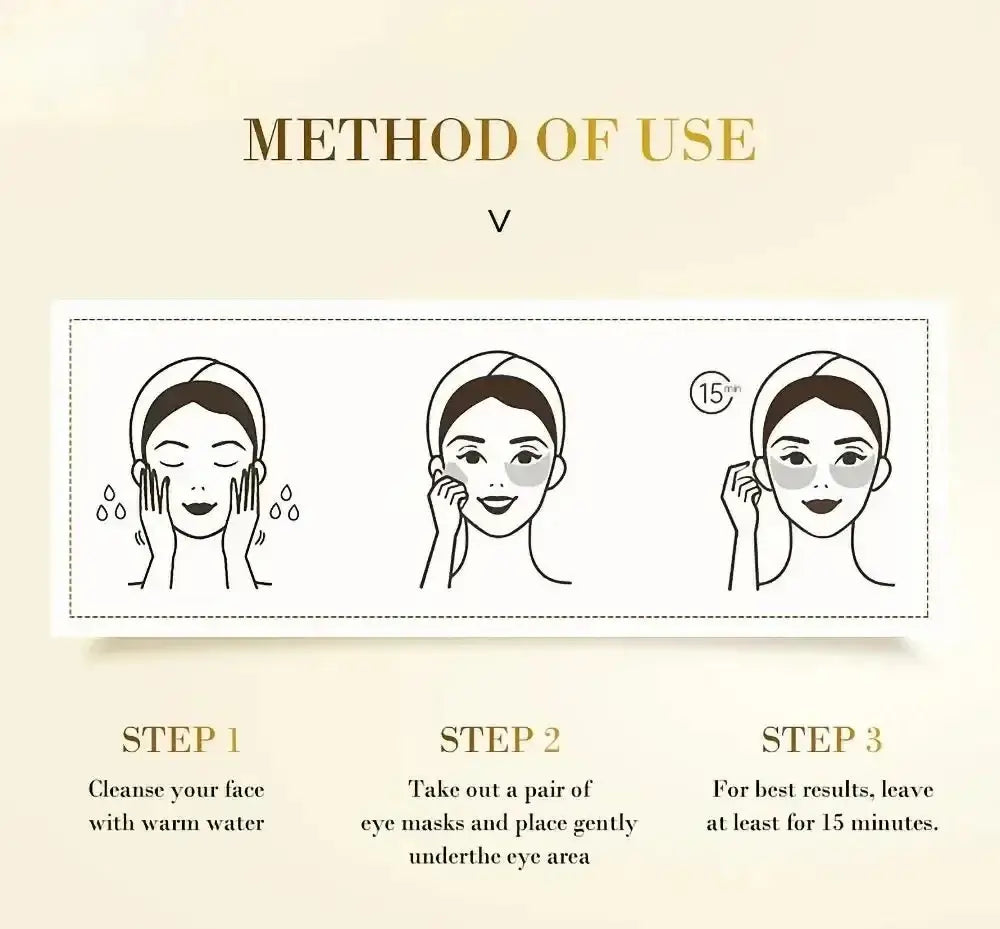 METHOD OF USE

V

15 min

STEP 1

Cleanse your face with warm water

STEP 2

Take out a pair of eye masks and place gently underthe eye area

STEP 3

For best results, leave at least for 15 minutes.