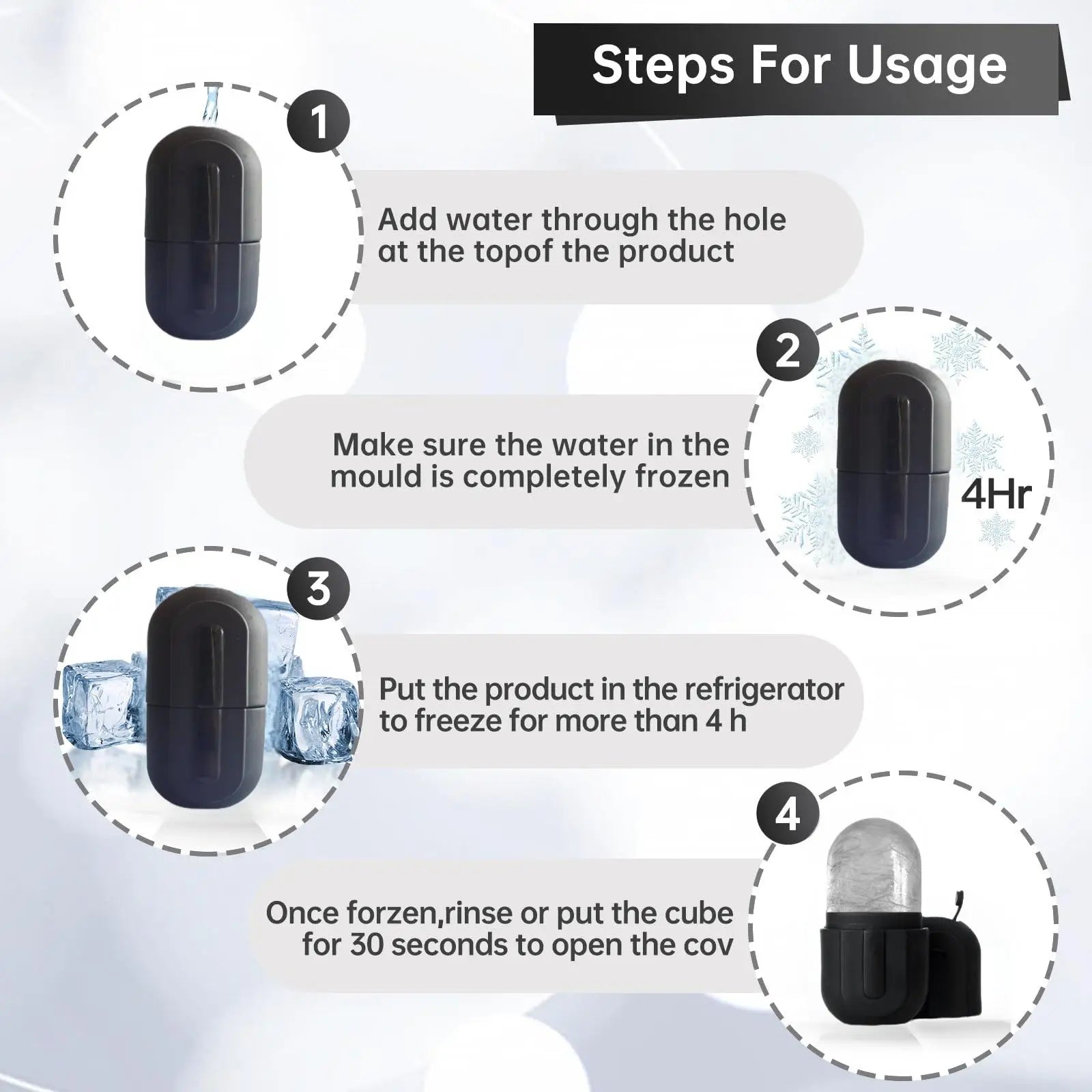 Steps For Usage

1

Add water through the hole at the topof the product

2

Make sure the water in the mould is completely frozen

4Hr

3

Put the product in the refrigerator to freeze for more than 4 h

4

Once forzen,rinse or put the cube for 30 seconds to open the cov