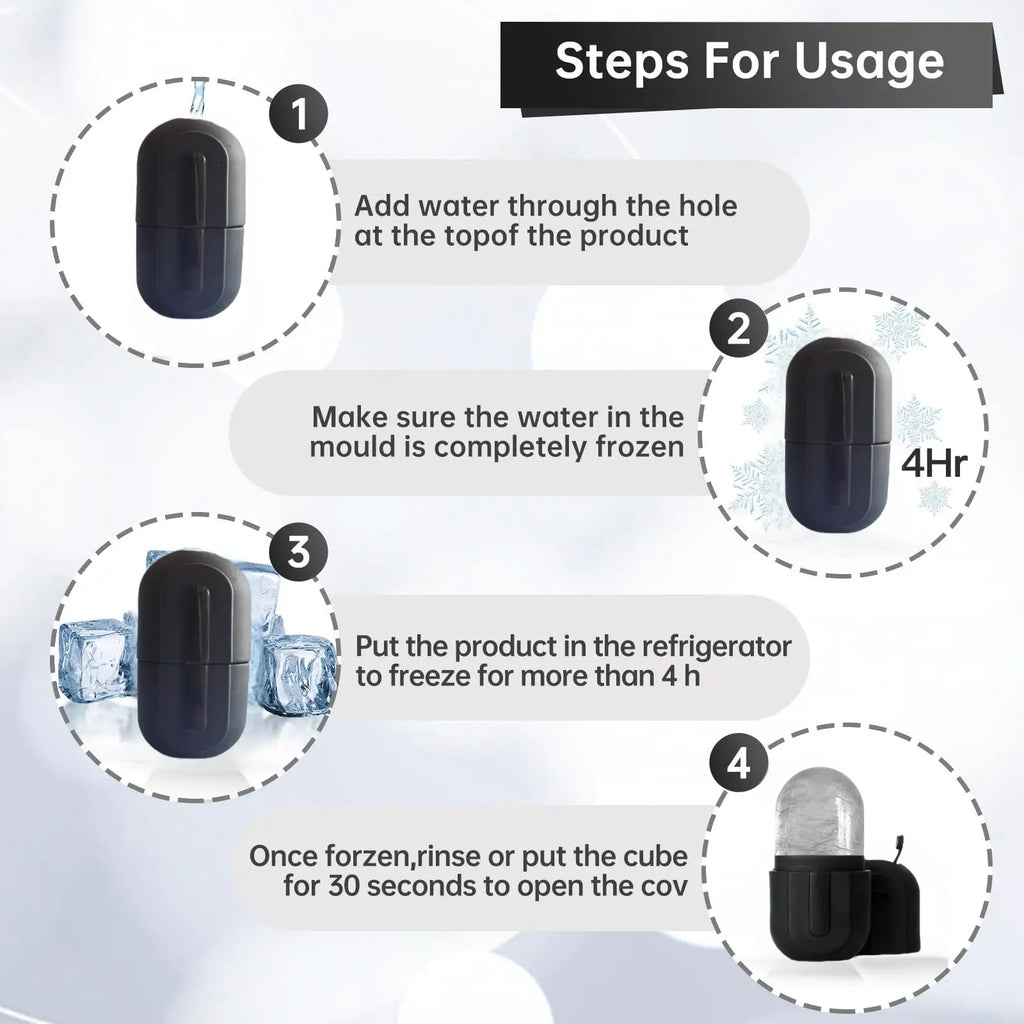 Steps For Usage

1

Add water through the hole at the topof the product

2

Make sure the water in the mould is completely frozen

4Hr

3

Put the product in the refrigerator to freeze for more than 4 h

4

Once forzen,rinse or put the cube for 30 seconds to open the cov