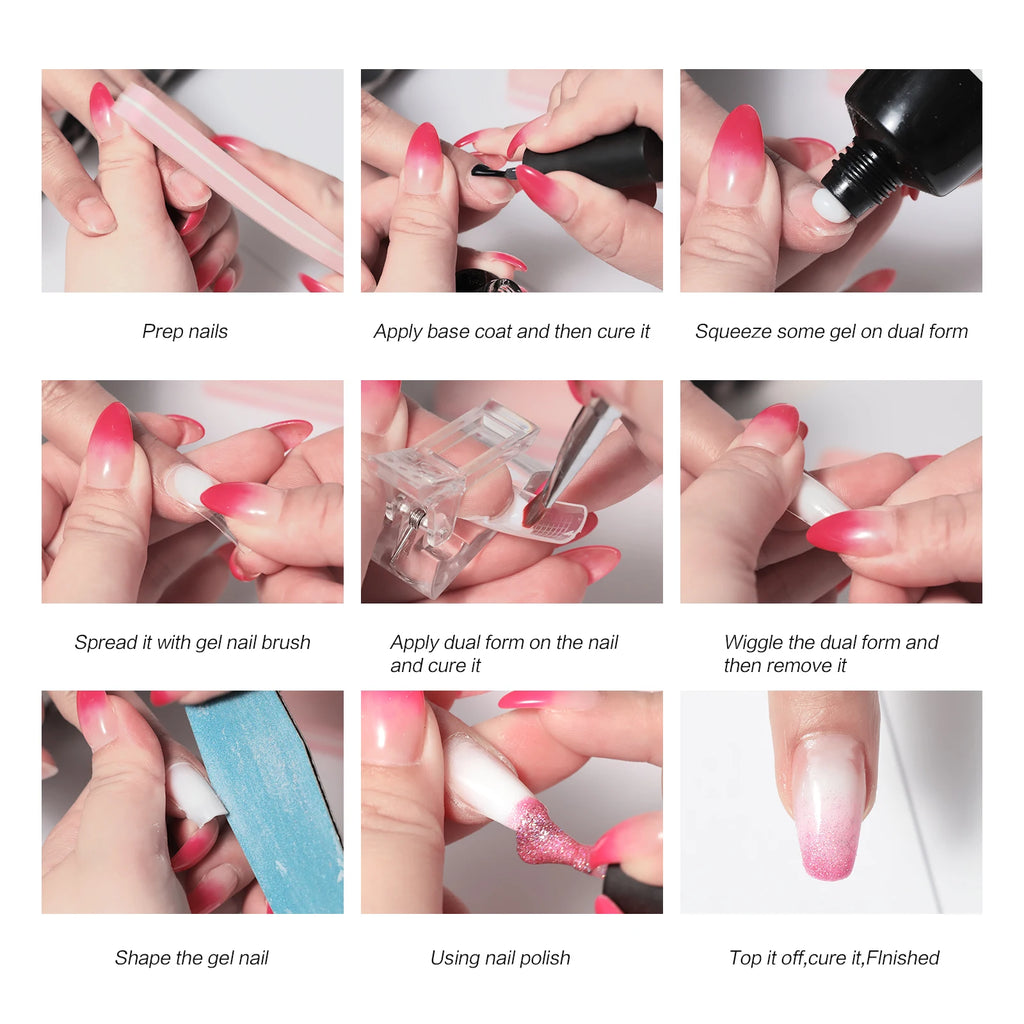 Prep nails

Apply base coat and then cure it

Squeeze some gel on dual form

Spread it with gel nail brush

Apply dual form on the nail and cure it

Wiggle the dual form and then remove it

Shape the gel nail

Using nail polish

Top it off,cure it,FInished