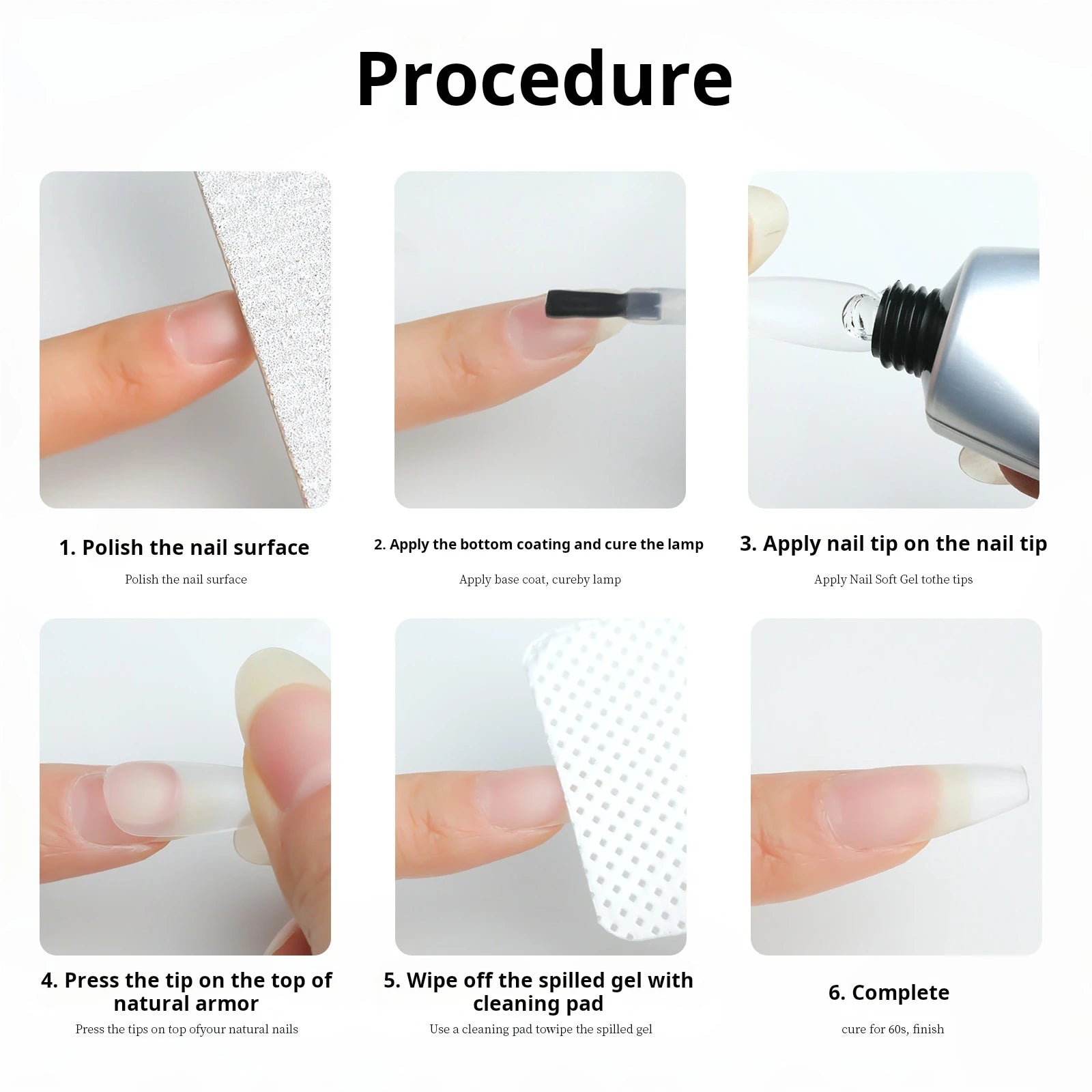 Procedure

1. Polish the nail surface

Polish the nail surface

2. Apply the bottom coating and cure the lamp

Apply base coat, cureby lamp

3. Apply nail tip on the nail tip

Apply Nail Soft Gel tothe tips

4. Press the tip on the top of natural armor

Press the tips on top ofyour natural nails

5. Wipe off the spilled gel with cleaning pad

Use a cleaning pad towipe the spilled gel

6. Complete

cure for 60s, finish